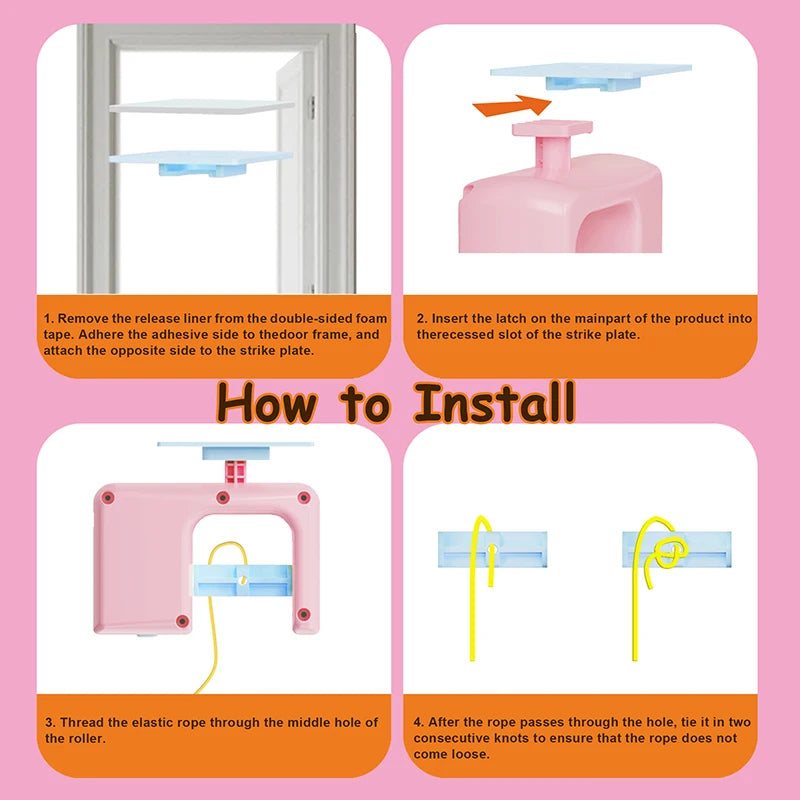 1. Remove the release liner from the double-sided foam tape. Adhere the adhesive side to thedoor frame, and attach the opposite side to the strike plate.

2. Insert the latch on the mainpart of the product into therecessed slot of the strike plate.

How to Install

3. Thread the elastic rope through the middle hole of the roller.

4. After the rope passes through the hole, tie it in two consecutive knots to ensure that the rope does not come loose.