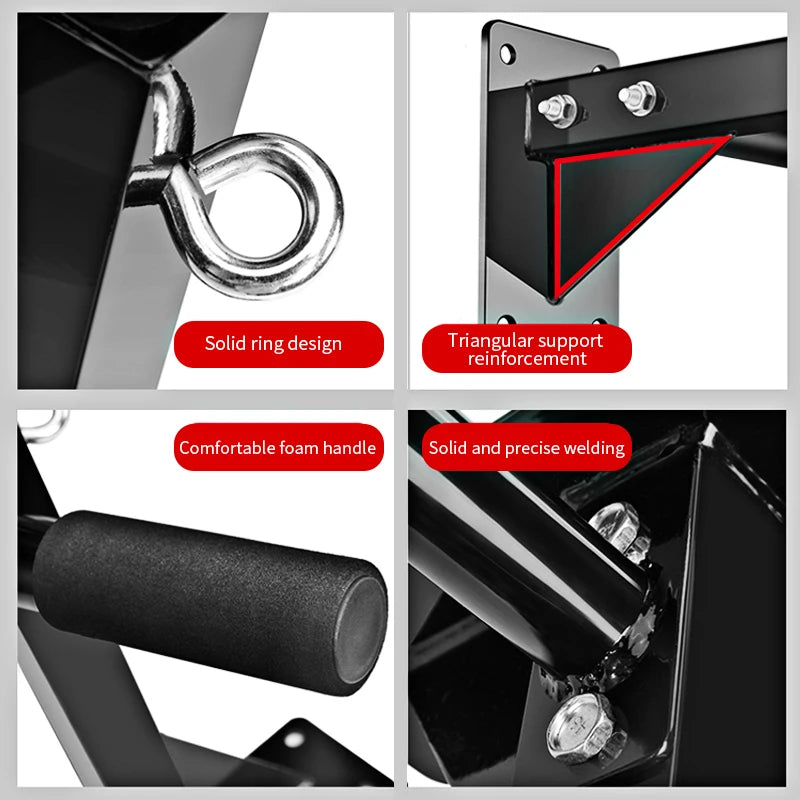 Solid ring design

Triangular support reinforcement

Comfortable foam handle

Solid and precise welding